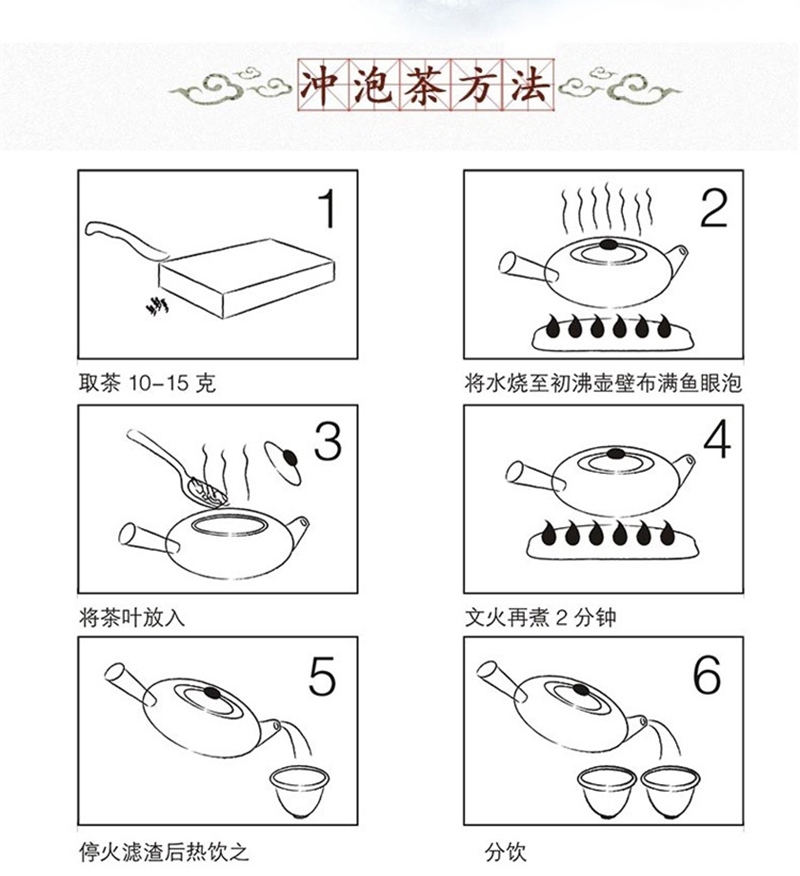 冲泡茶方法

1

取茶 10-15 克

2

将水烧至初沸壶壁布满鱼眼泡

3

将茶叶放入

4

文火再煮 2 分钟

5

停火滤渣后热饮之

6

分饮