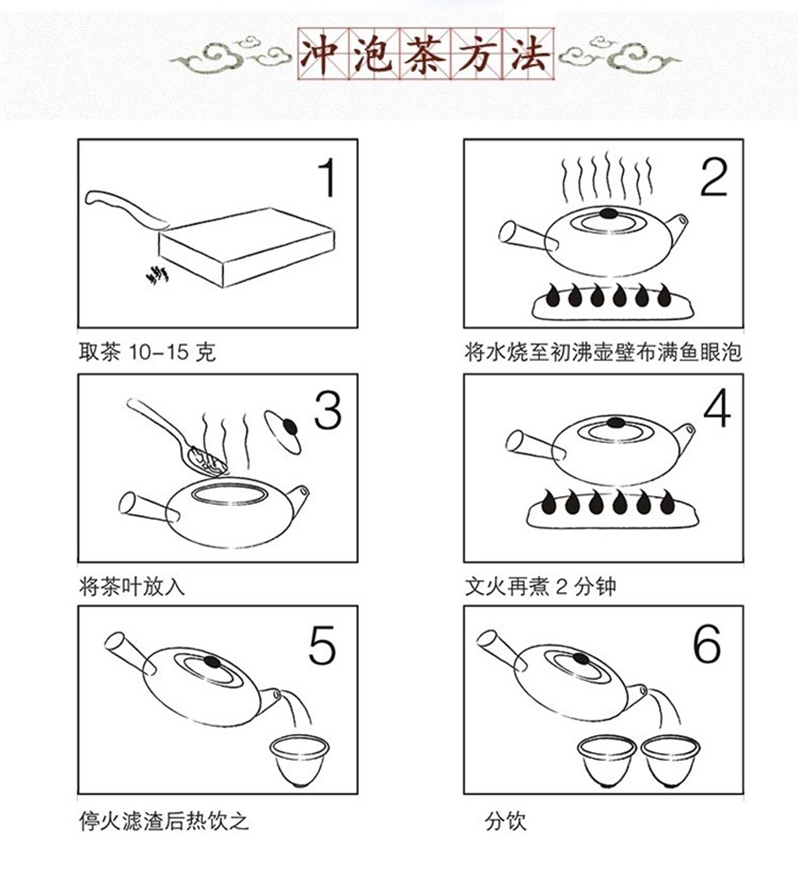 冲泡茶方法

1

取茶 10-15 克

2

将水烧至初沸壶壁布满鱼眼泡

3

将茶叶放入

4

文火再煮 2 分钟

5

停火滤渣后热饮之

6

分饮