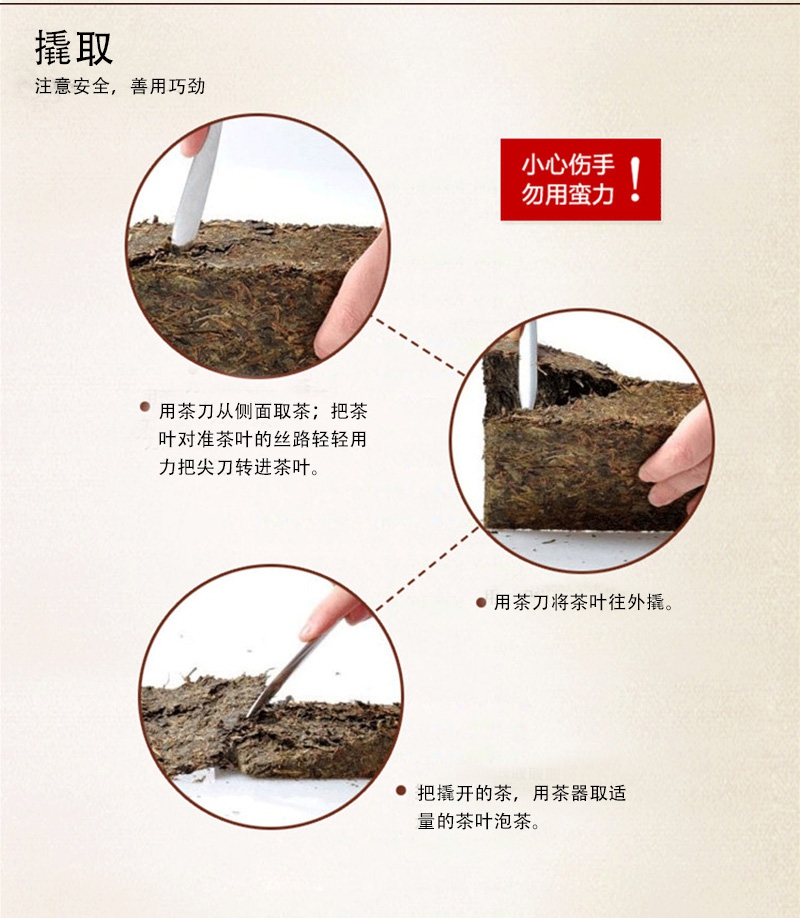 撬取
注意安全，善用巧劲

小心伤手
勿用蛮力 !

用茶刀从侧面取茶；把茶叶对准茶叶的丝路轻轻用力把尖刀转进茶叶。

用茶刀将茶叶往外撬。

把撬开的茶，用茶器取适量的茶叶泡茶。